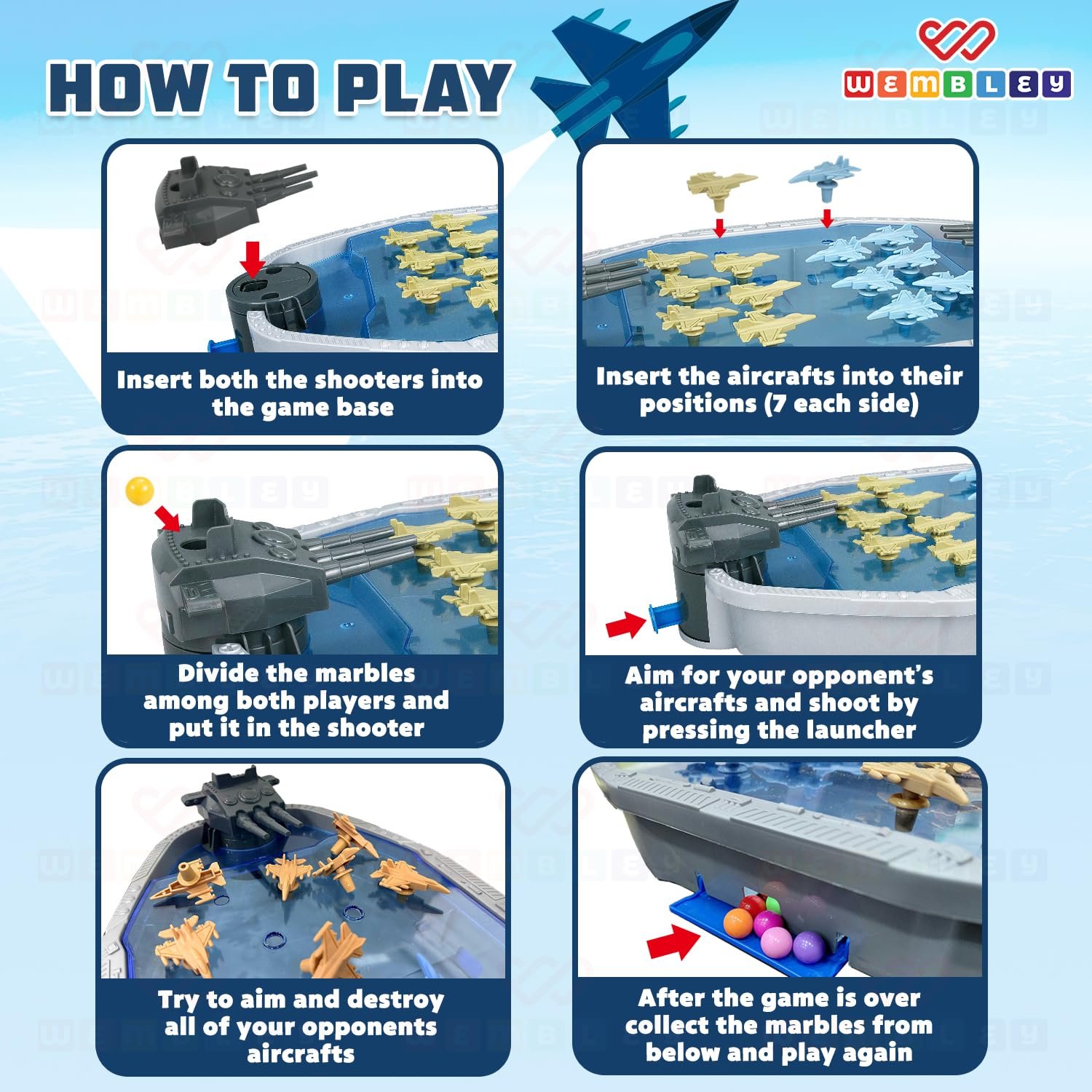 HOW TO PLAY

WEMBLEY

Insert both the shooters into the game base

Insert the aircrafts into their positions (7 each side)

Divide the marbles among both players and put it in the shooter

Aim for your opponent's aircrafts and shoot by pressing the launcher

Try to aim and destroy all of your opponents aircrafts

After the game is over collect the marbles from below and play again