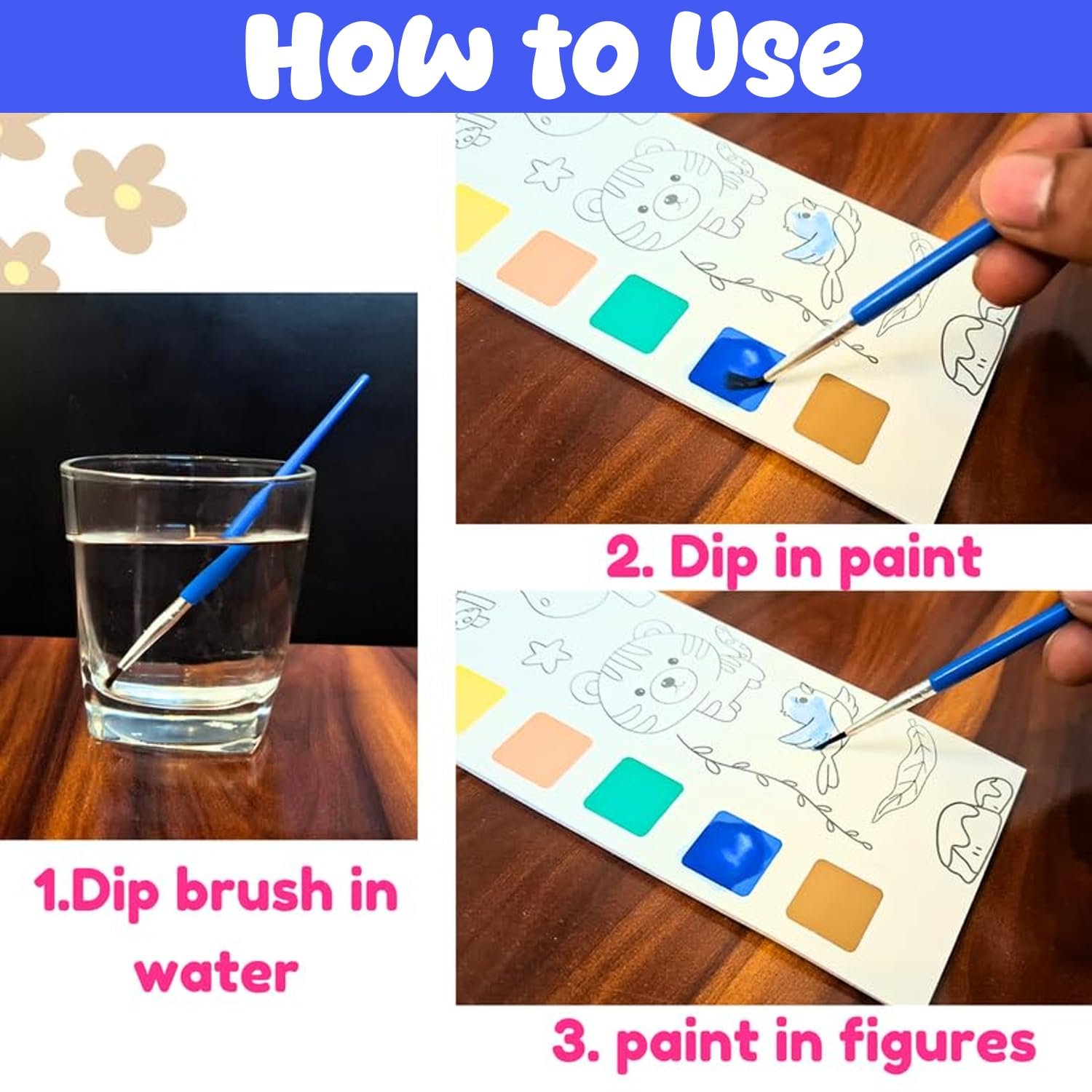 How to Use

1.Dip brush in water

2. Dip in paint

3. paint in figures