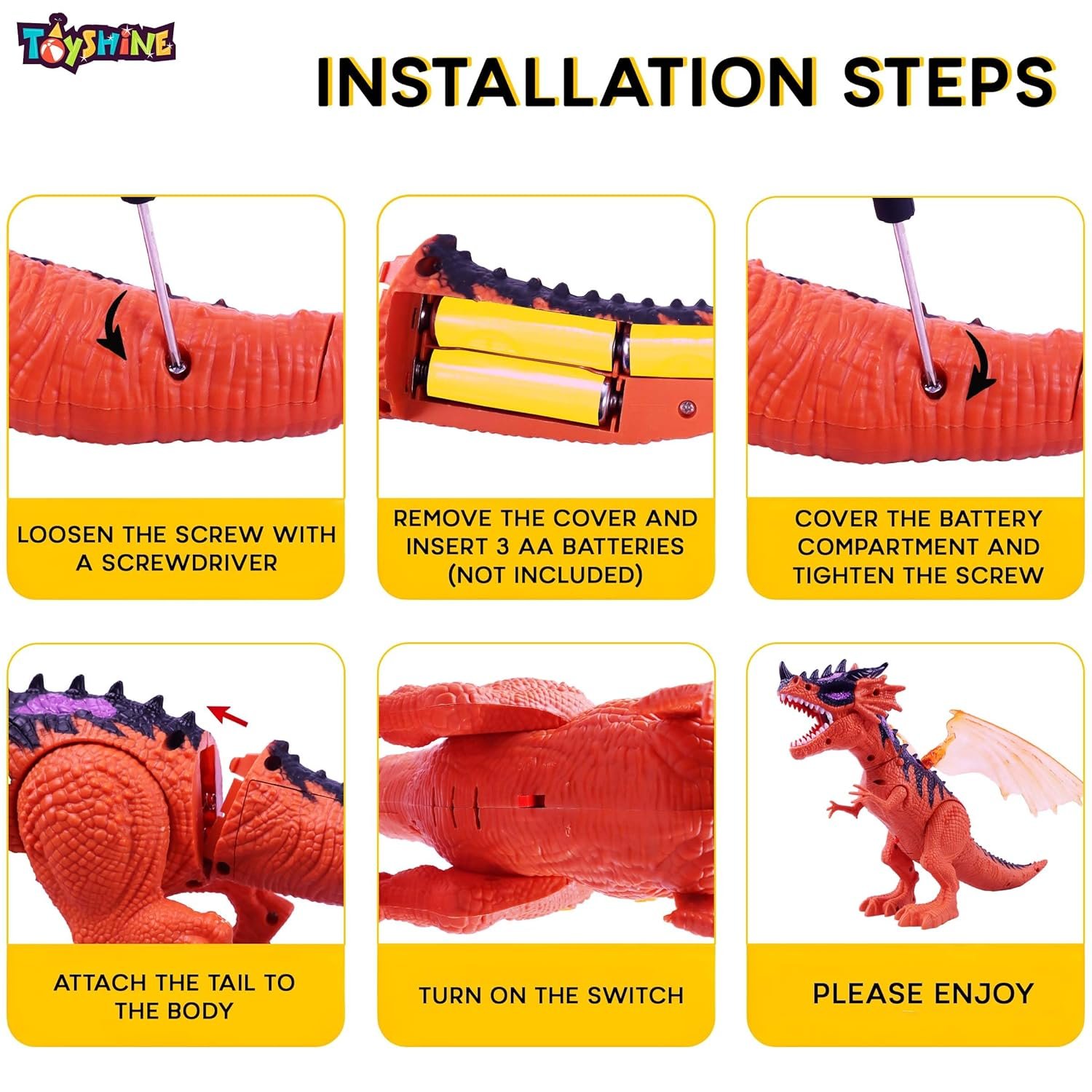 TOYSHINE

INSTALLATION STEPS

LOOSEN THE SCREW WITH A SCREWDRIVER

REMOVE THE COVER AND INSERT 3 AA BATTERIES (NOT INCLUDED)

COVER THE BATTERY COMPARTMENT AND TIGHTEN THE SCREW

ATTACH THE TAIL TO THE BODY

TURN ON THE SWITCH

PLEASE ENJOY