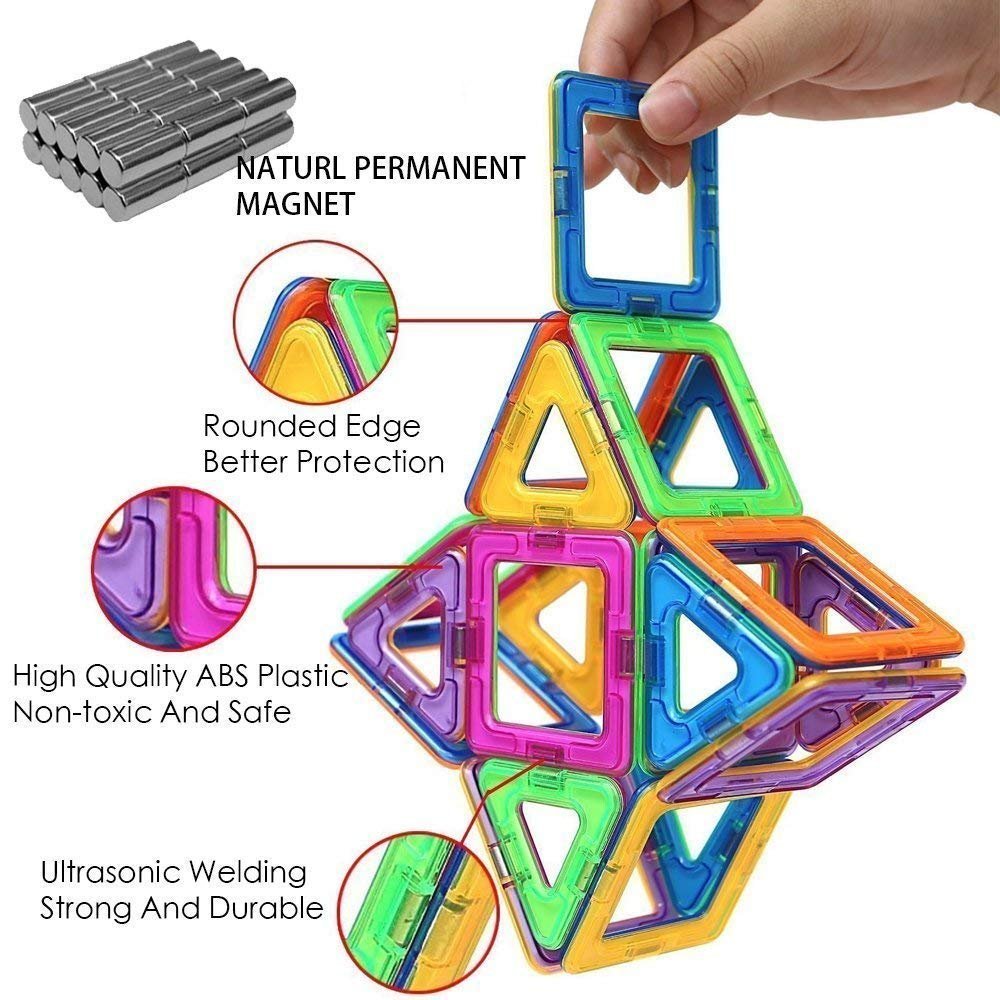 NATURL PERMANENT MAGNET

Rounded Edge
Better Protection

High Quality ABS Plastic
Non-toxic And Safe

Ultrasonic Welding
Strong And Durable