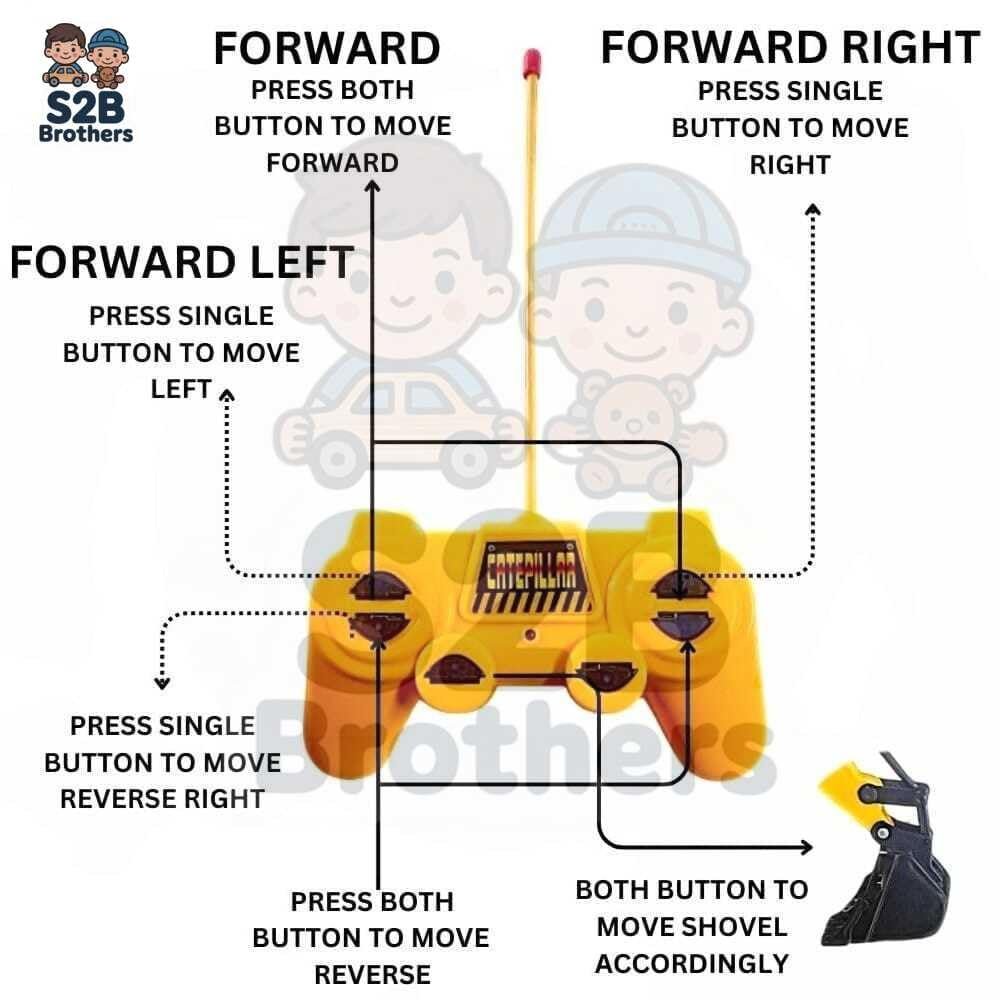 S2B Brothers

FORWARD
PRESS BOTH BUTTON TO MOVE FORWARD

FORWARD RIGHT
PRESS SINGLE BUTTON TO MOVE RIGHT

FORWARD LEFT
PRESS SINGLE BUTTON TO MOVE LEFT

CATEPILLAR

S2B Brothers

PRESS SINGLE BUTTON TO MOVE REVERSE RIGHT

PRESS BOTH BUTTON TO MOVE REVERSE

BOTH BUTTON TO MOVE SHOVEL ACCORDINGLY