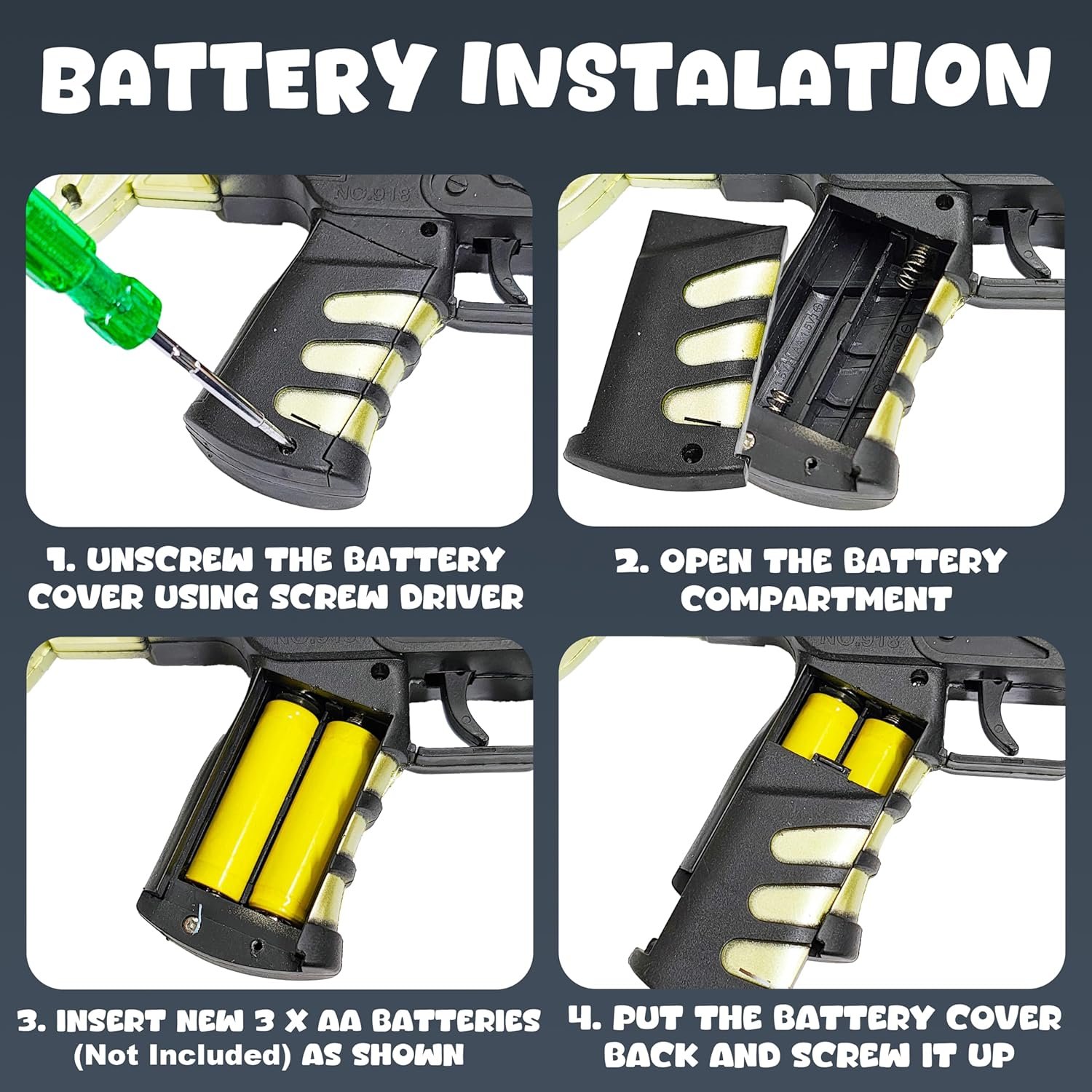 BATTERY INSTALATION

NO.918

1. UNSCREW THE BATTERY COVER USING SCREW DRIVER

2. OPEN THE BATTERY COMPARTMENT

3. INSERT NEW 3 X AA BATTERIES (Not Included) AS SHOWN

4. PUT THE BATTERY COVER BACK AND SCREW IT UP