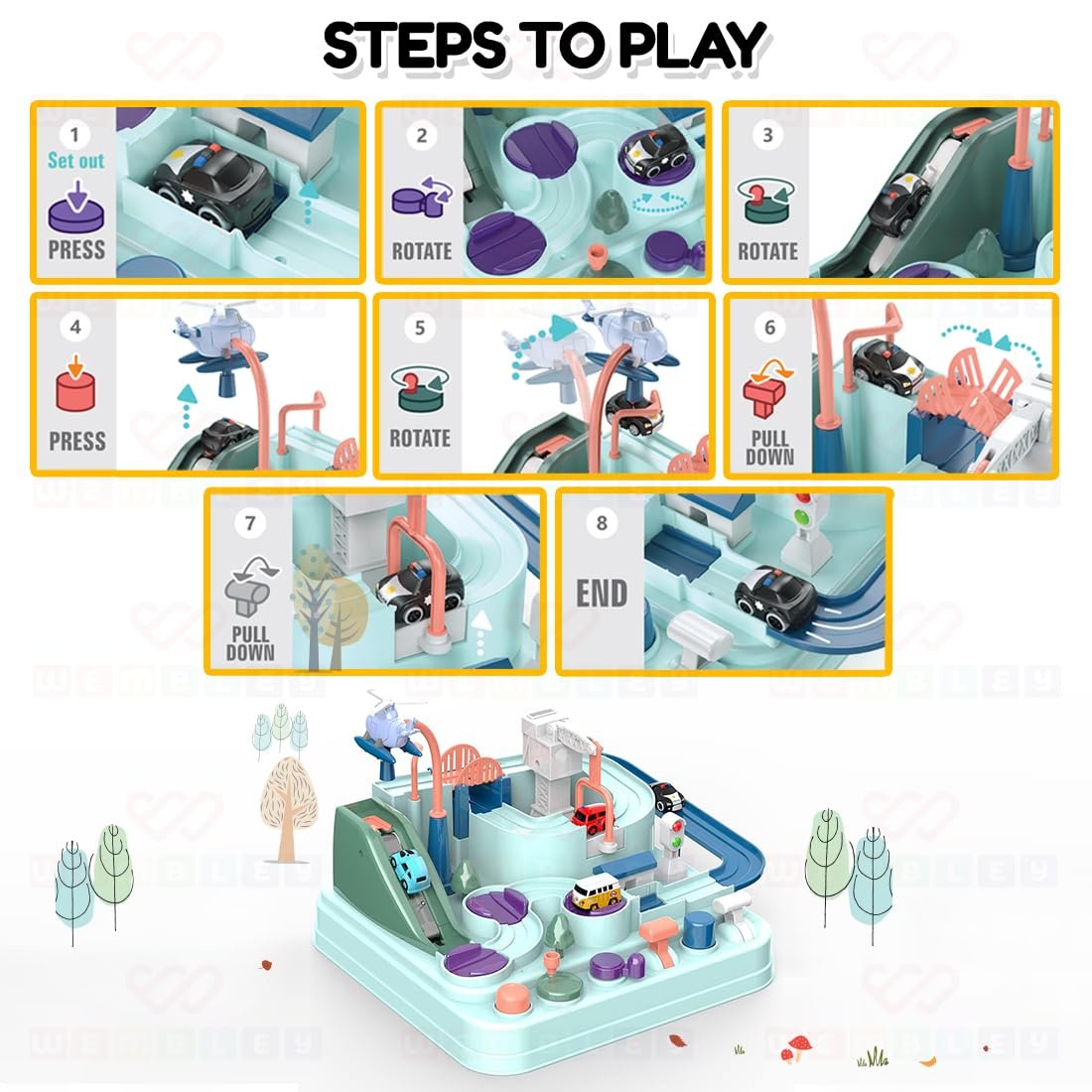 STEPS TO PLAY

1
Set out
PRESS

2
ROTATE

3
ROTATE

4
PRESS

5
ROTATE

6
PULL DOWN

7
PULL DOWN

8
END

WEMBLEY