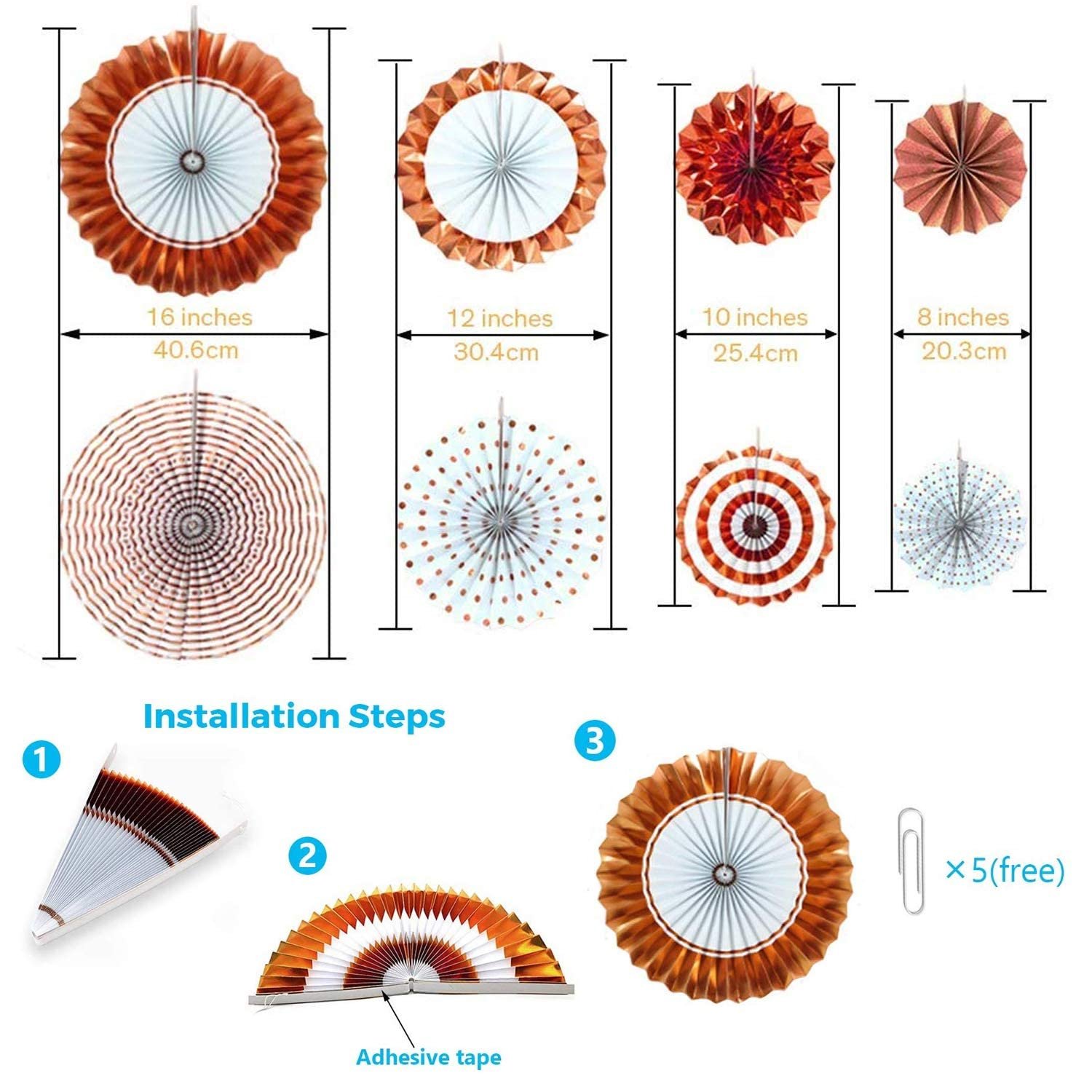 16 inches
40.6cm

12 inches
30.4cm

10 inches
25.4cm

8 inches
20.3cm

Installation Steps

1

2

Adhesive tape

3

×5(free)