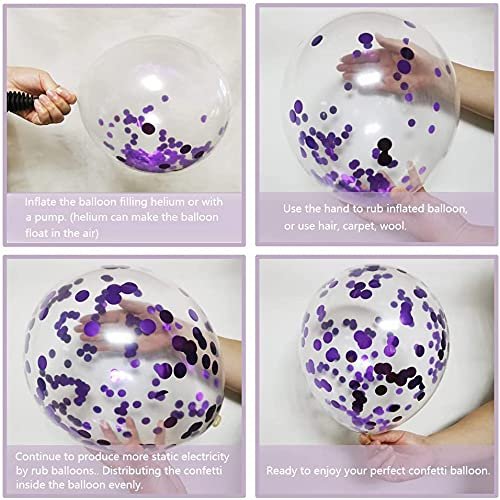 Inflate the balloon filling helium or with a pump. (helium can make the balloon float in the air)

Use the hand to rub inflated balloon, or use hair, carpet, wool.

Continue to produce more static electricity by rub balloons.. Distributing the confetti inside the balloon evenly.

Ready to enjoy your perfect confetti balloon.