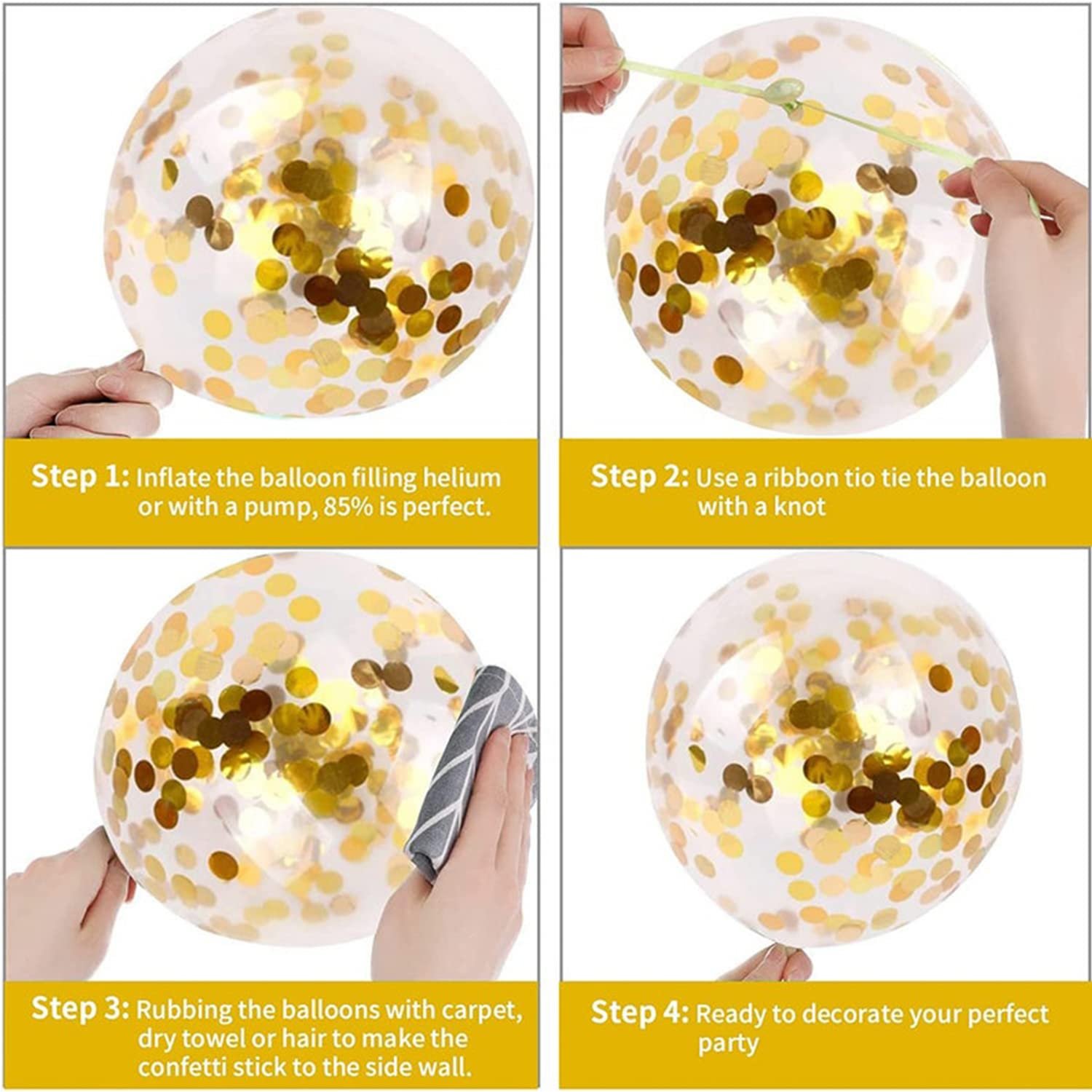 Step 1: Inflate the balloon filling helium or with a pump, 85% is perfect.

Step 2: Use a ribbon tio tie the balloon with a knot

Step 3: Rubbing the balloons with carpet, dry towel or hair to make the confetti stick to the side wall.

Step 4: Ready to decorate your perfect party